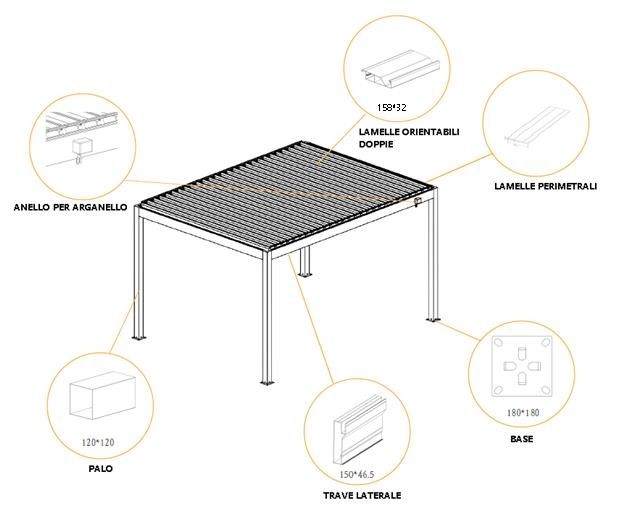 158*32

LAMELLE ORIENTABILI DOPPIE

LAMELLE PERIMETRALI

ANELLO PER ARGANELLO

120*120

PALO

150*46.5

TRAVE LATERALE

180*180

BASE