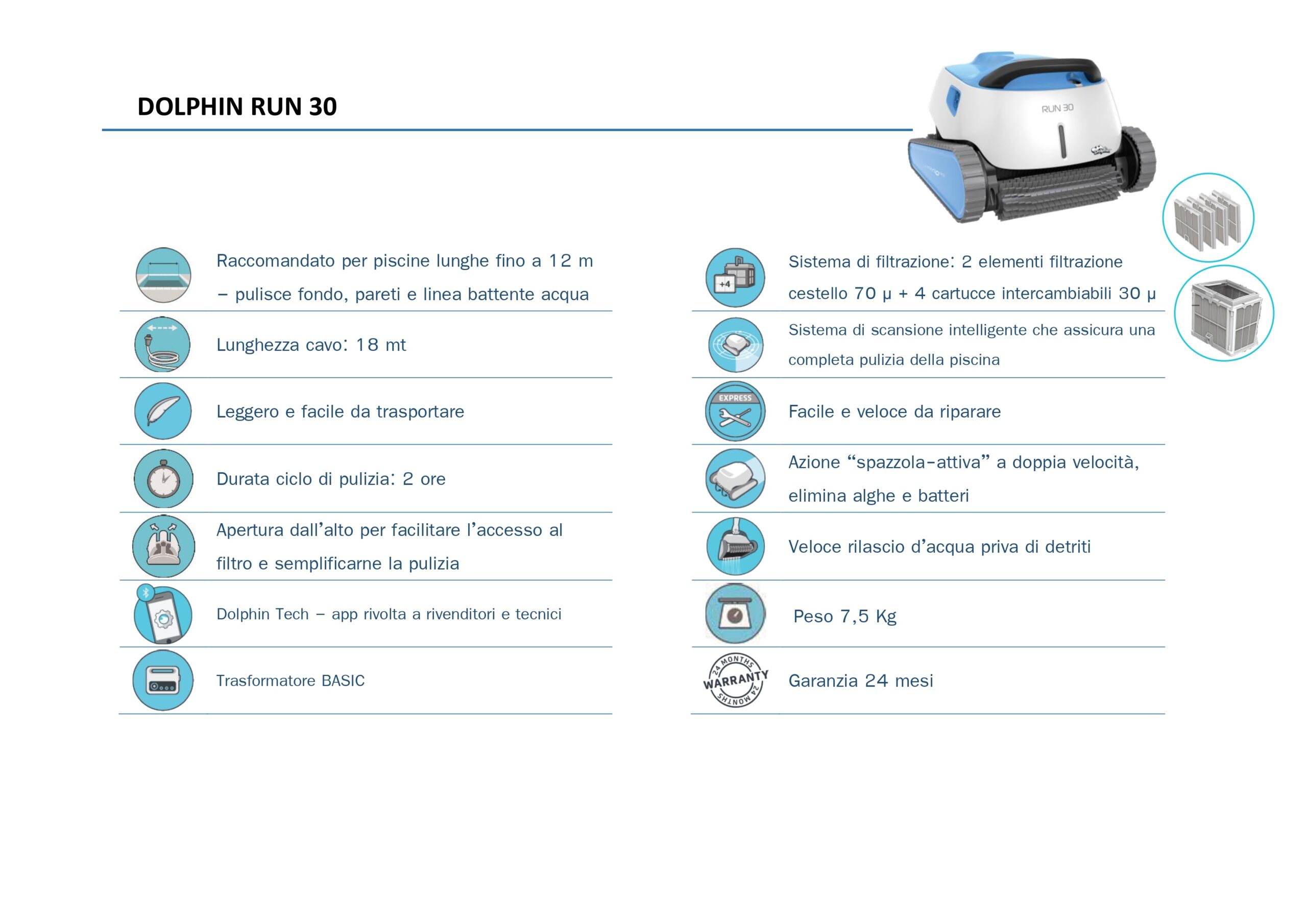 DOLPHIN RUN 30

RUN 30

Raccomandato per piscine lunghe fino a 12 m – pulisce fondo, pareti e linea battente acqua

Lunghezza cavo: 18 mt

Leggero e facile da trasportare

Durata ciclo di pulizia: 2 ore

Apertura dall'alto per facilitare l'accesso al filtro e semplificarne la pulizia

Dolphin Tech – app rivolta a rivenditori e tecnici

Trasformatore BASIC

+4

Sistema di filtrazione: 2 elementi filtrazione cestello 70 µ + 4 cartucce intercambiabili 30 µ

Sistema di scansione intelligente che assicura una completa pulizia della piscina

EXPRESS

Facile e veloce da riparare

Azione "spazzola-attiva" a doppia velocità, elimina alghe e batteri

Veloce rilascio d'acqua priva di detriti

Peso 7,5 Kg

24 MONTHS WARRANTY 24 MONTHS

Garanzia 24 mesi