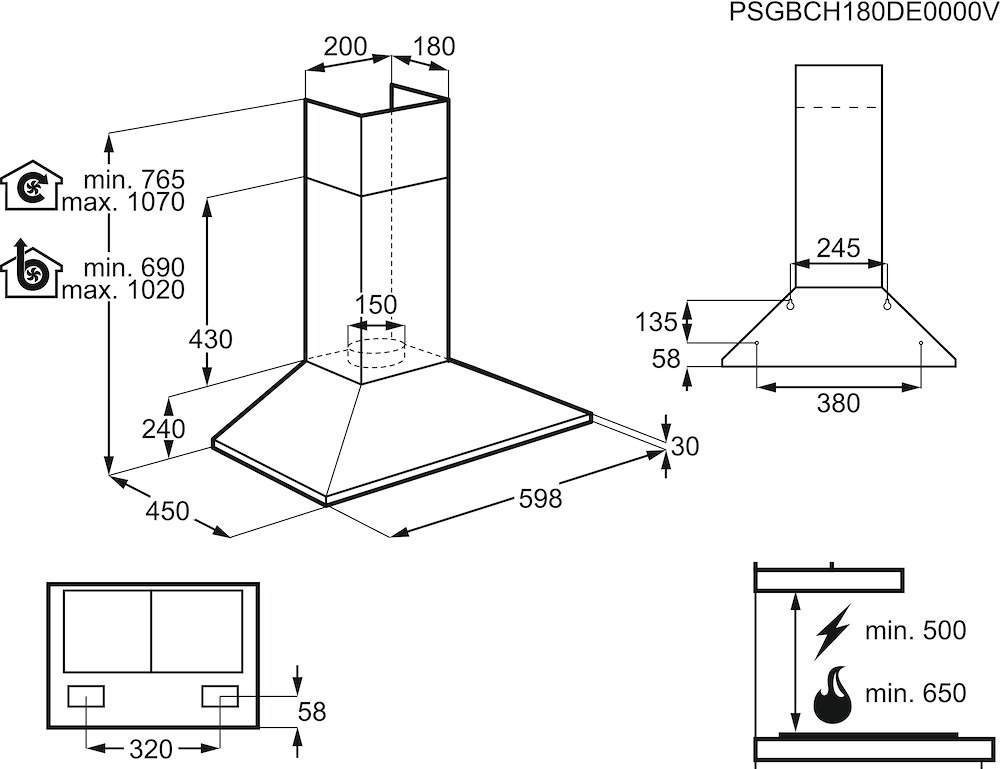 PSGBCH180DE0000V

200
180

min. 765
max. 1070

min. 690
max. 1020

430
150
240
450
598
30

245
135
58
380

58
320

min. 500
min. 650